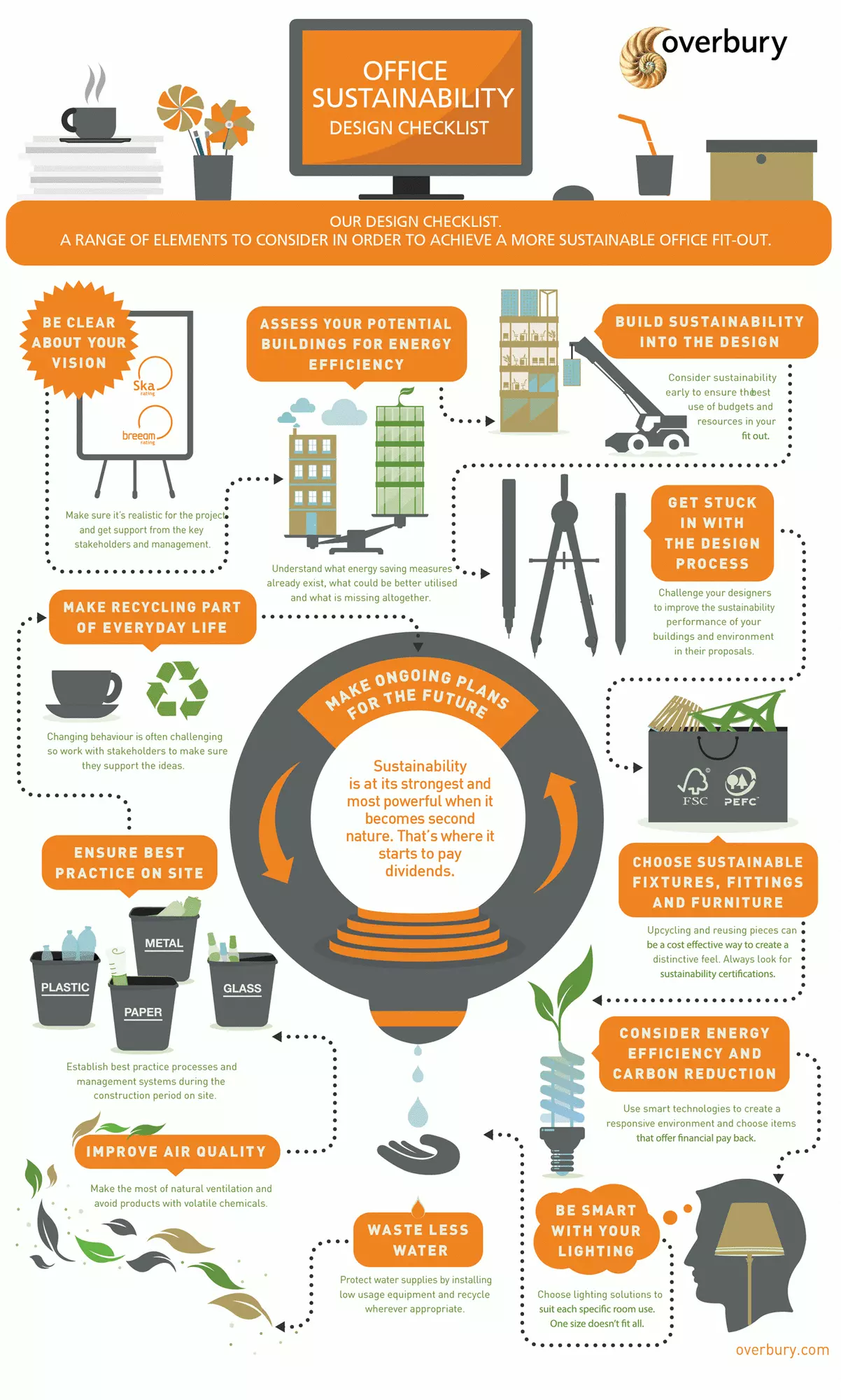 OFFICE SUSTAINABILITY
DESIGN CHECKLIST

overbury

OUR DESIGN CHECKLIST.
A RANGE OF ELEMENTS TO CONSIDER IN ORDER TO ACHIEVE A MORE SUSTAINABLE OFFICE FIT-OUT.

BE CLEAR ABOUT YOUR VISION

Ska rating

breeam rating

Make sure it's realistic for the project and get support from the key stakeholders and management.

ASSESS YOUR POTENTIAL BUILDINGS FOR ENERGY EFFICIENCY

Understand what energy saving measures already exist, what could be better utilised and what is missing altogether.

BUILD SUSTAINABILITY INTO THE DESIGN

Consider sustainability early to ensure the best use of budgets and resources in your fit out.

GET STUCK IN WITH THE DESIGN PROCESS

Challenge your designers to improve the sustainability performance of your buildings and environment in their proposals.

MAKE RECYCLING PART OF EVERYDAY LIFE

Changing behaviour is often challenging so work with stakeholders to make sure they support the ideas.

MAKE ONGOING PLANS FOR THE FUTURE

Sustainability is at its strongest and most powerful when it becomes second nature. That's where it starts to pay dividends.

FSC

PEFC

CHOOSE SUSTAINABLE FIXTURES, FITTINGS AND FURNITURE

Upcycling and reusing pieces can be a cost effective way to create a distinctive feel. Always look for sustainability certifications.

ENSURE BEST PRACTICE ON SITE

METAL
PLASTIC
PAPER
GLASS

Establish best practice processes and management systems during the construction period on site.

CONSIDER ENERGY EFFICIENCY AND CARBON REDUCTION

Use smart technologies to create a responsive environment and choose items that offer financial pay back.

IMPROVE AIR QUALITY

Make the most of natural ventilation and avoid products with volatile chemicals.

WASTE LESS WATER

Protect water supplies by installing low usage equipment and recycle wherever appropriate.

BE SMART WITH YOUR LIGHTING

Choose lighting solutions to suit each specific room use. One size doesn't fit all.

overbury.com